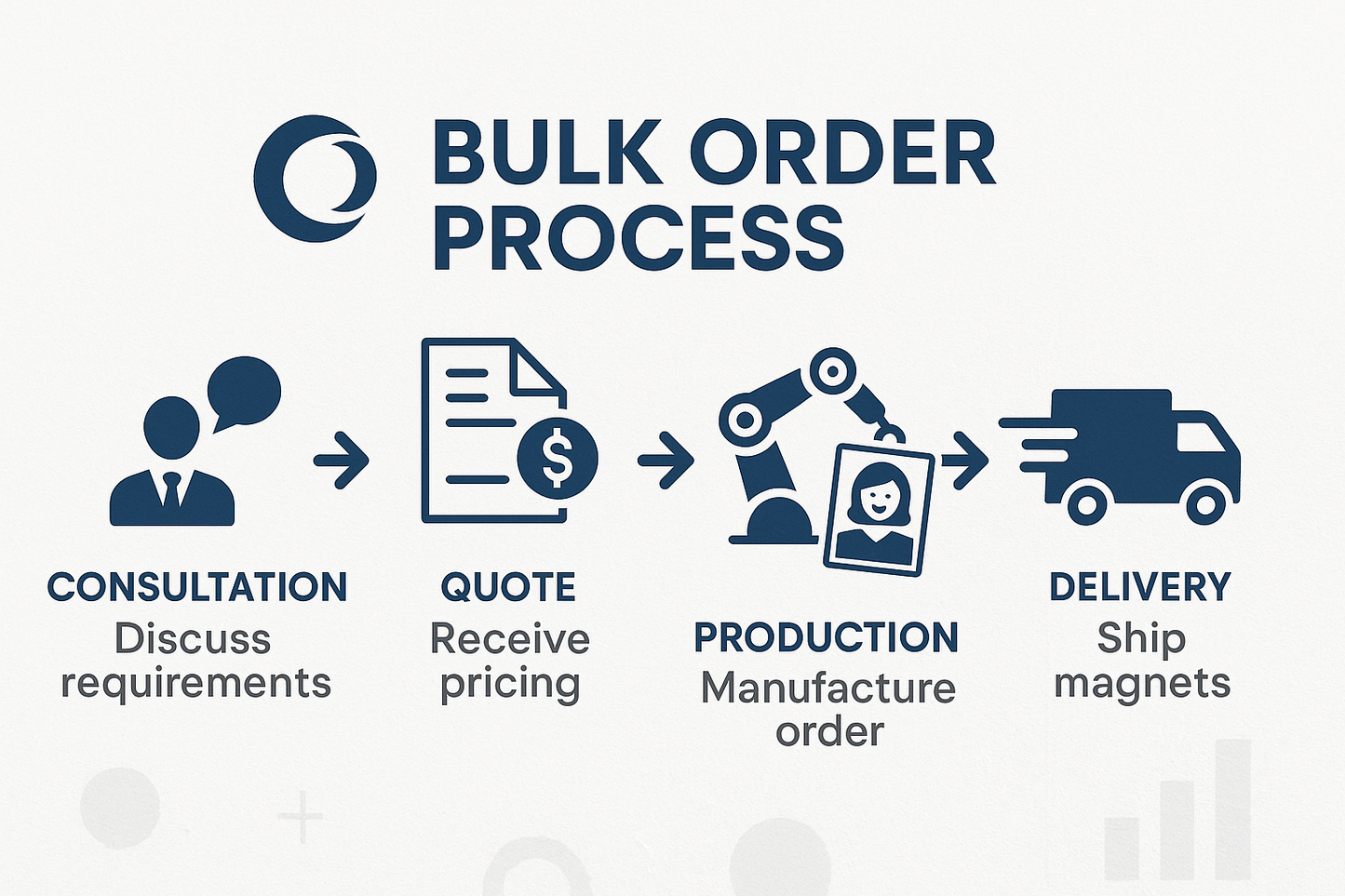 BULK ORDER PROCESS

CONSULTATION
Discuss requirements

QUOTE
Receive pricing

PRODUCTION
Manufacture order

DELIVERY
Ship magnets